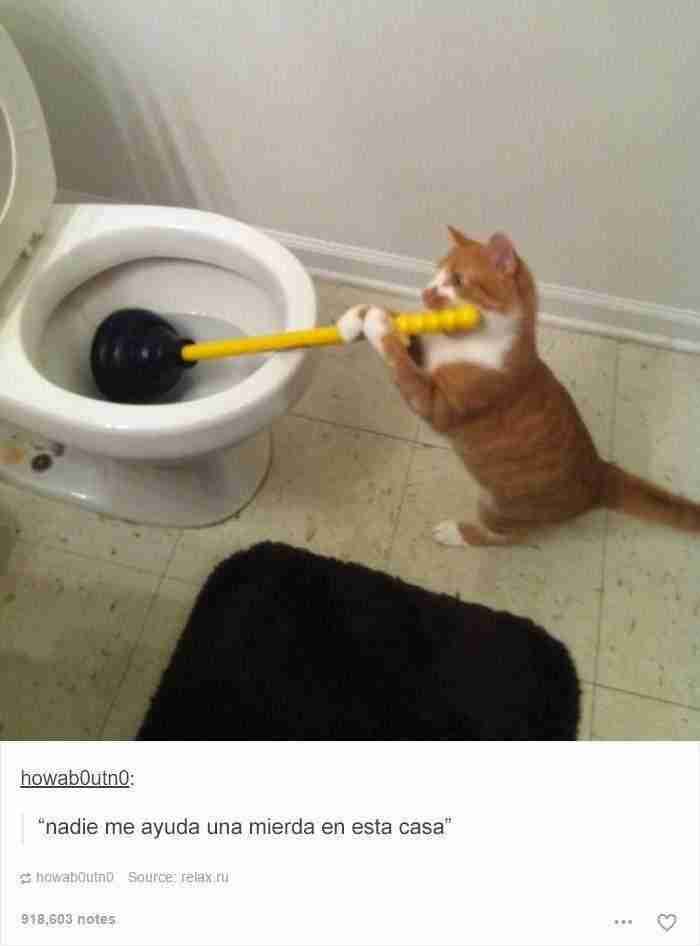 howab0utn0:

“nadie me ayuda una mierda en esta casa”

howab0utn0 Source: relax.ru

918,603 notes