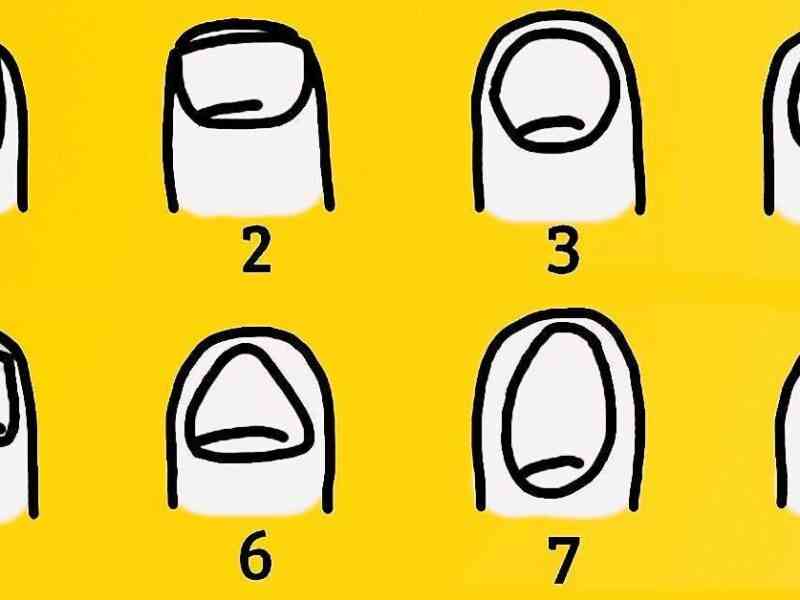 2

3

6

7